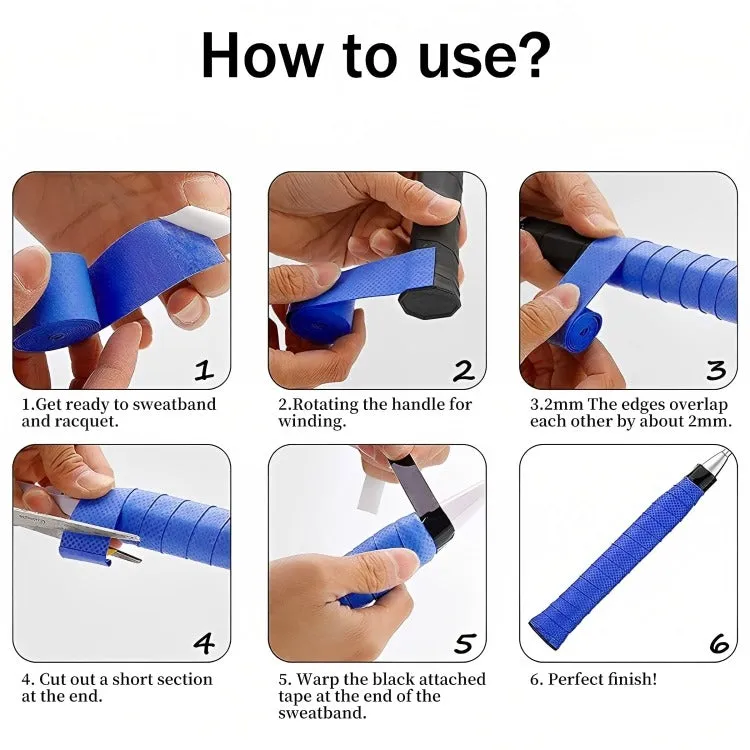 How to use?

1

1.Get ready to sweatband and racquet.

2

2.Rotating the handle for winding.

3

3.2mm The edges overlap each other by about 2mm.

4

4. Cut out a short section at the end.

5

5. Warp the black attached tape at the end of the sweatband.

6

6. Perfect finish!